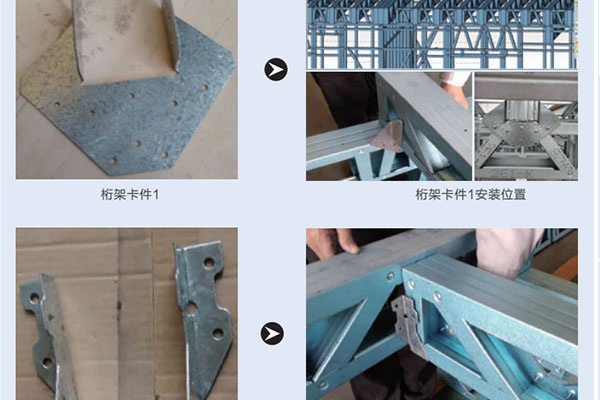 桁架卡件1

桁架卡件1安装位置